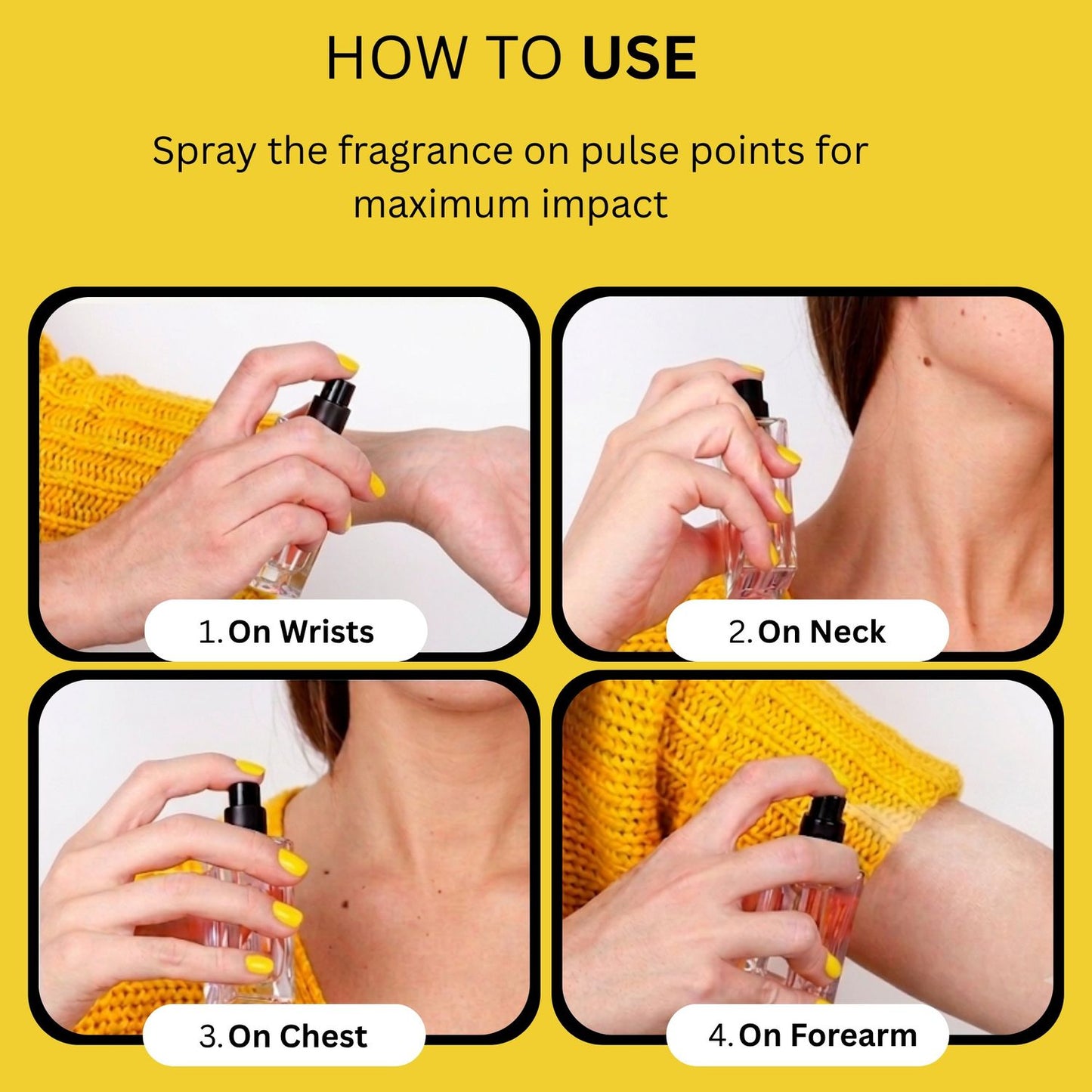 HOW TO USE

Spray the fragrance on pulse points for maximum impact

1. On Wrists

2. On Neck

3. On Chest

4. On Forearm