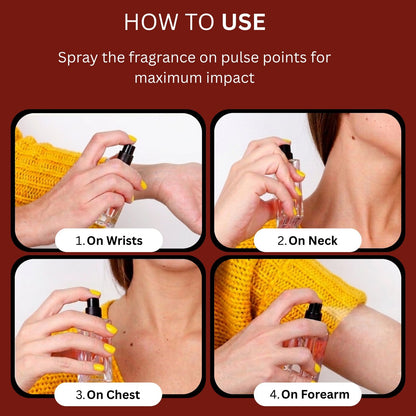 HOW TO USE

Spray the fragrance on pulse points for maximum impact

1. On Wrists

2. On Neck

3. On Chest

4. On Forearm